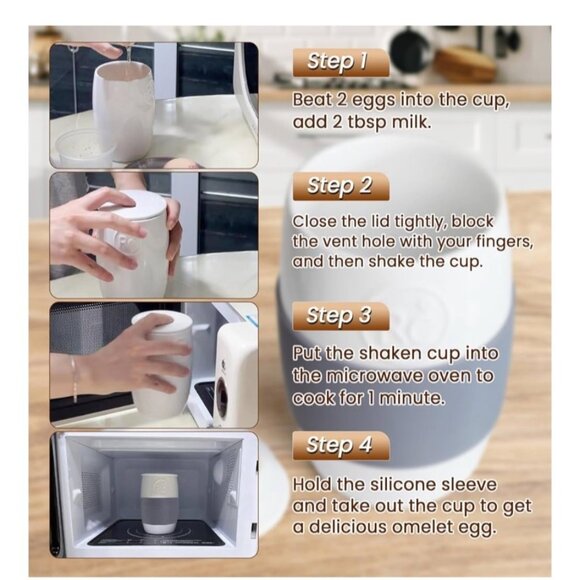 Step 1

Beat 2 eggs into the cup, add 2 tbsp milk.

Step 2

Close the lid tightly, block the vent hole with your fingers, and then shake the cup.

Step 3

Put the shaken cup into the microwave oven to cook for 1 minute.

Step 4

Hold the silicone sleeve and take out the cup to get a delicious omelet egg.